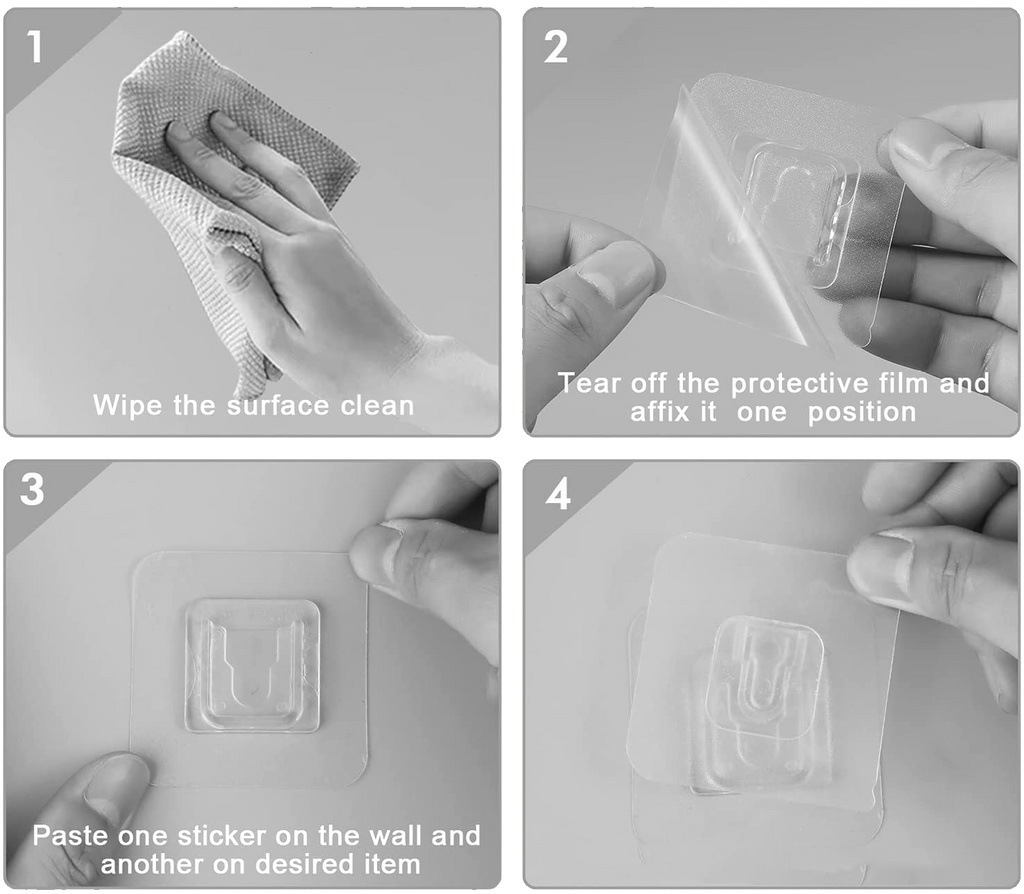 1

Wipe the surface clean

2

Tear off the protective film and affix it one position

3

Paste one sticker on the wall and another on desired item

4